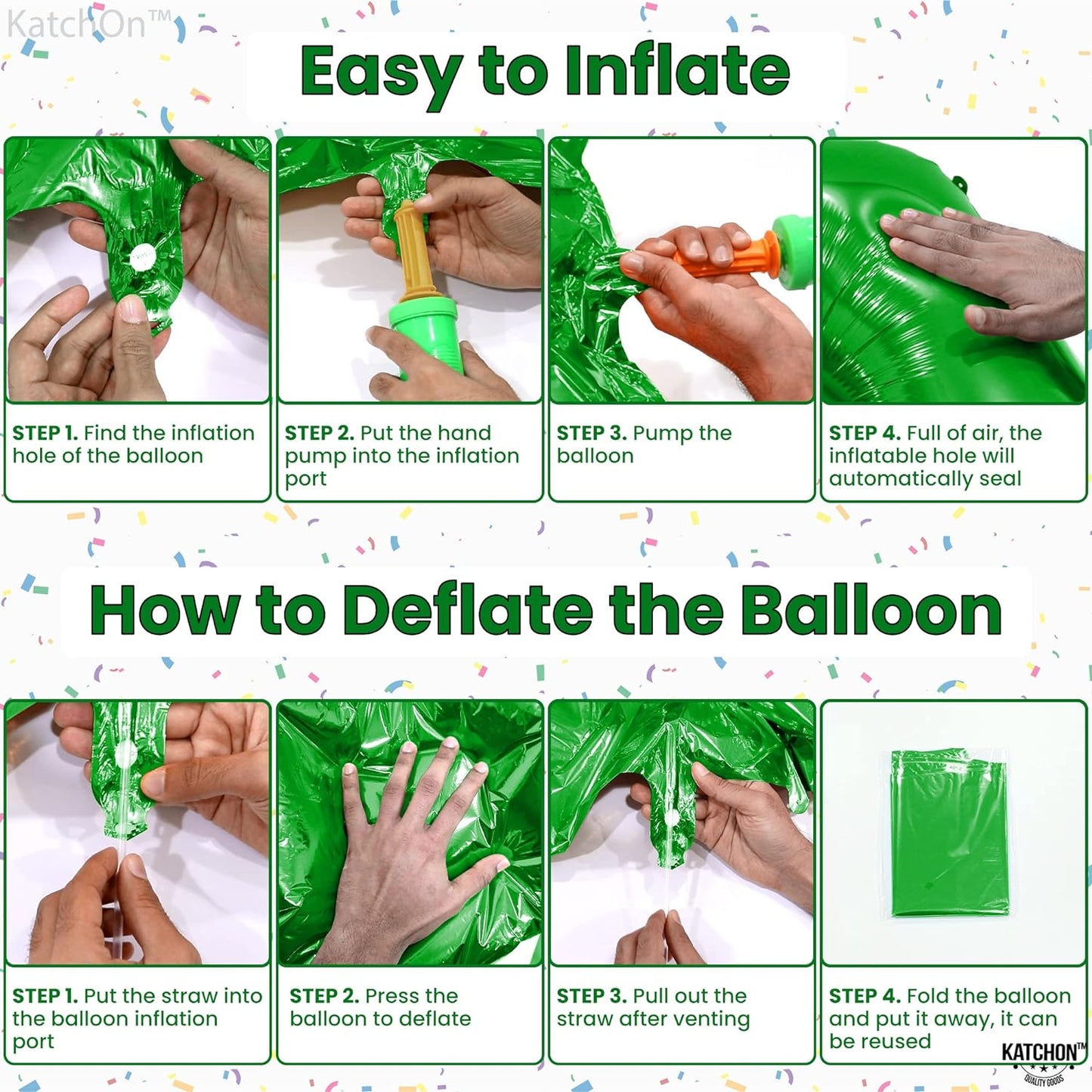 KatchOn™

Easy to Inflate

STEP 1. Find the inflation hole of the balloon

STEP 2. Put the hand pump into the inflation port

STEP 3. Pump the balloon

STEP 4. Full of air, the inflatable hole will automatically seal

How to Deflate the Balloon

STEP 1. Put the straw into the balloon inflation port

STEP 2. Press the balloon to deflate

STEP 3. Pull out the straw after venting

STEP 4. Fold the balloon and put it away, it can be reused

KATCHON™
QUALITY GOODS