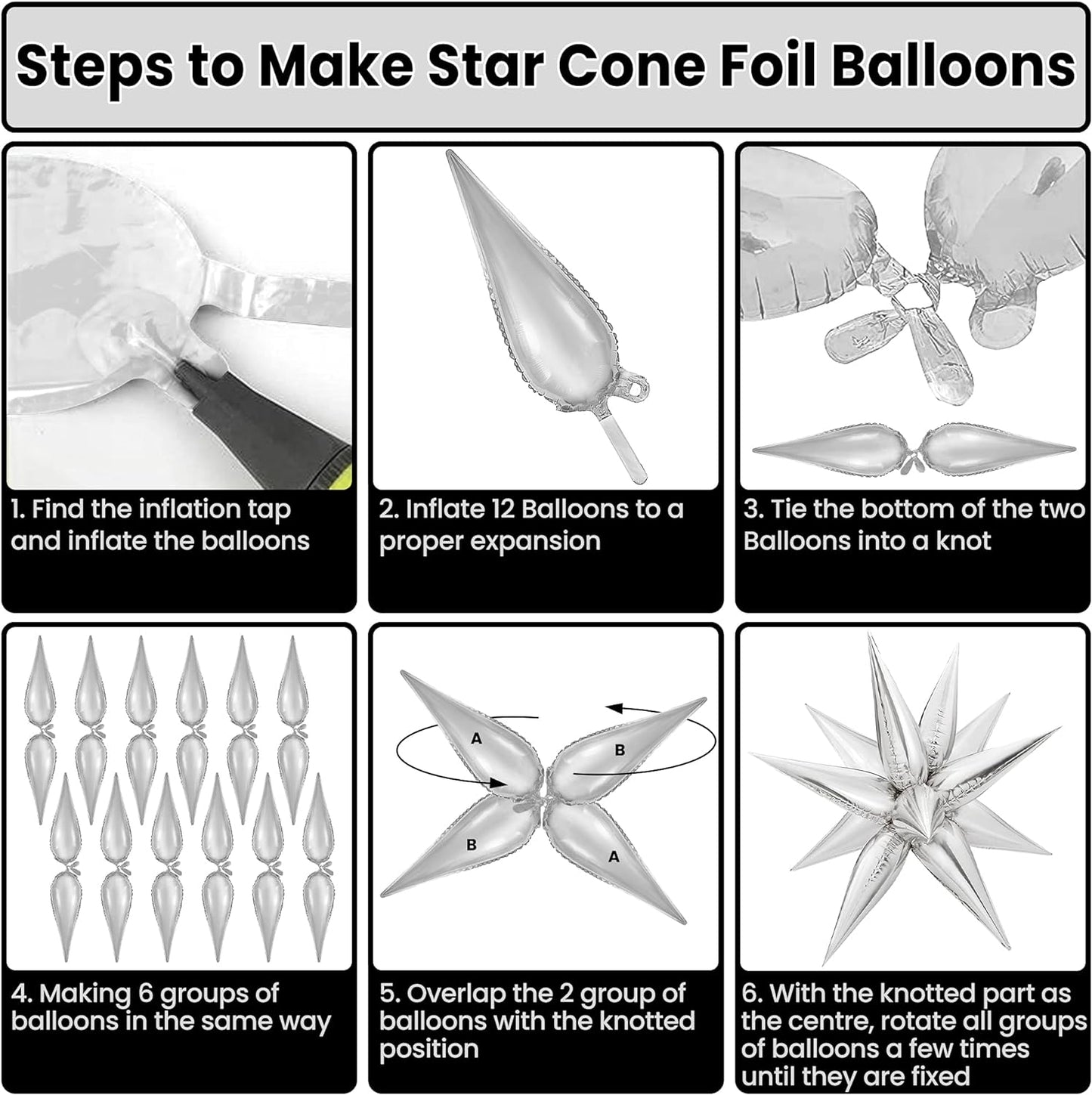 Steps to Make Star Cone Foil Balloons

1. Find the inflation tap and inflate the balloons

2. Inflate 12 Balloons to a proper expansion

3. Tie the bottom of the two Balloons into a knot

4. Making 6 groups of balloons in the same way

A
B
B
A

5. Overlap the 2 group of balloons with the knotted position

6. With the knotted part as the centre, rotate all groups of balloons a few times until they are fixed