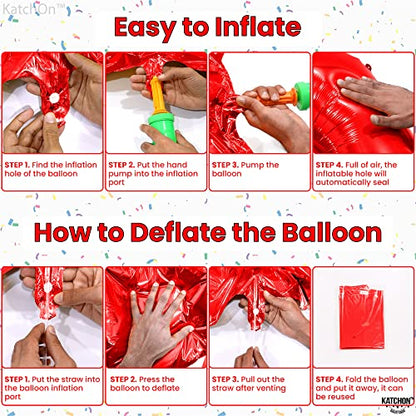 KatchOn™

Easy to Inflate

STEP 1. Find the inflation hole of the balloon

STEP 2. Put the hand pump into the inflation port

STEP 3. Pump the balloon

STEP 4. Full of air, the inflatable hole will automatically seal

How to Deflate the Balloon

STEP 1. Put the straw into the balloon inflation port

STEP 2. Press the balloon to deflate

STEP 3. Pull out the straw after venting

STEP 4. Fold the balloon and put it away, it can be reused

KATCHON