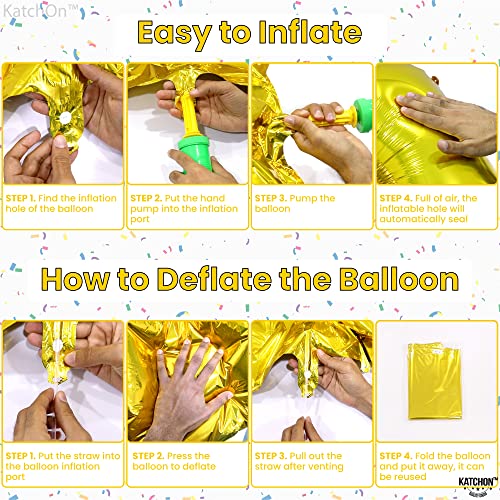 KatchOn™

Easy to Inflate

STEP 1. Find the inflation hole of the balloon

STEP 2. Put the hand pump into the inflation port

STEP 3. Pump the balloon

STEP 4. Full of air, the inflatable hole will automatically seal

How to Deflate the Balloon

STEP 1. Put the straw into the balloon inflation port

STEP 2. Press the balloon to deflate

STEP 3. Pull out the straw after venting

STEP 4. Fold the balloon and put it away, it can be reused

KATCHON™