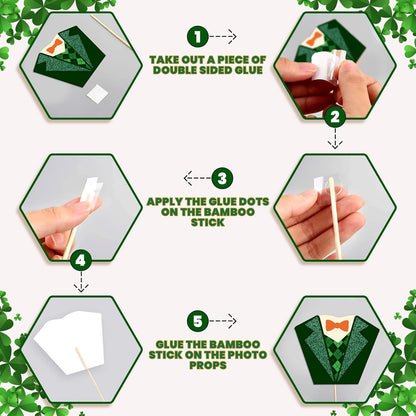 1

TAKE OUT A PIECE OF DOUBLE SIDED GLUE

2

3

APPLY THE GLUE DOTS ON THE BAMBOO STICK

4

5

GLUE THE BAMBOO STICK ON THE PHOTO PROPS