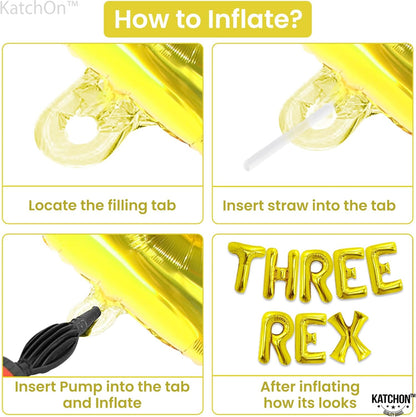 KatchOn™

How to Inflate?

Locate the filling tab

Insert straw into the tab

Insert Pump into the tab and Inflate

THREE REX

After inflating how its looks

KATCHON™