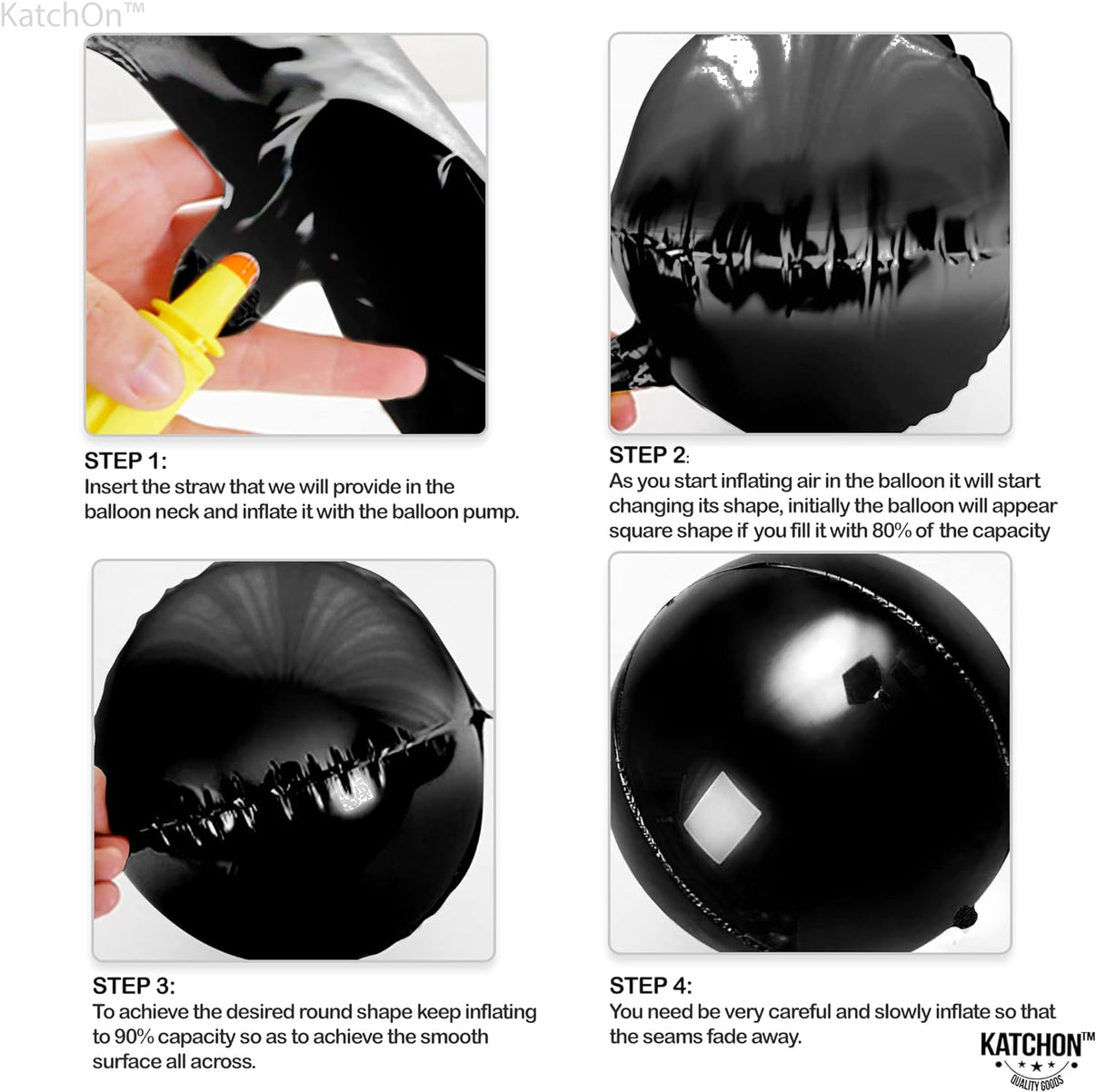 KatchOn™

STEP 1:
Insert the straw that we will provide in the balloon neck and inflate it with the balloon pump.

STEP 2:
As you start inflating air in the balloon it will start changing its shape, initially the balloon will appear square shape if you fill it with 80% of the capacity

STEP 3:
To achieve the desired round shape keep inflating to 90% capacity so as to achieve the smooth surface all across.

STEP 4:
You need be very careful and slowly inflate so that the seams fade away.

KATCHON™
QUALITY GOODS