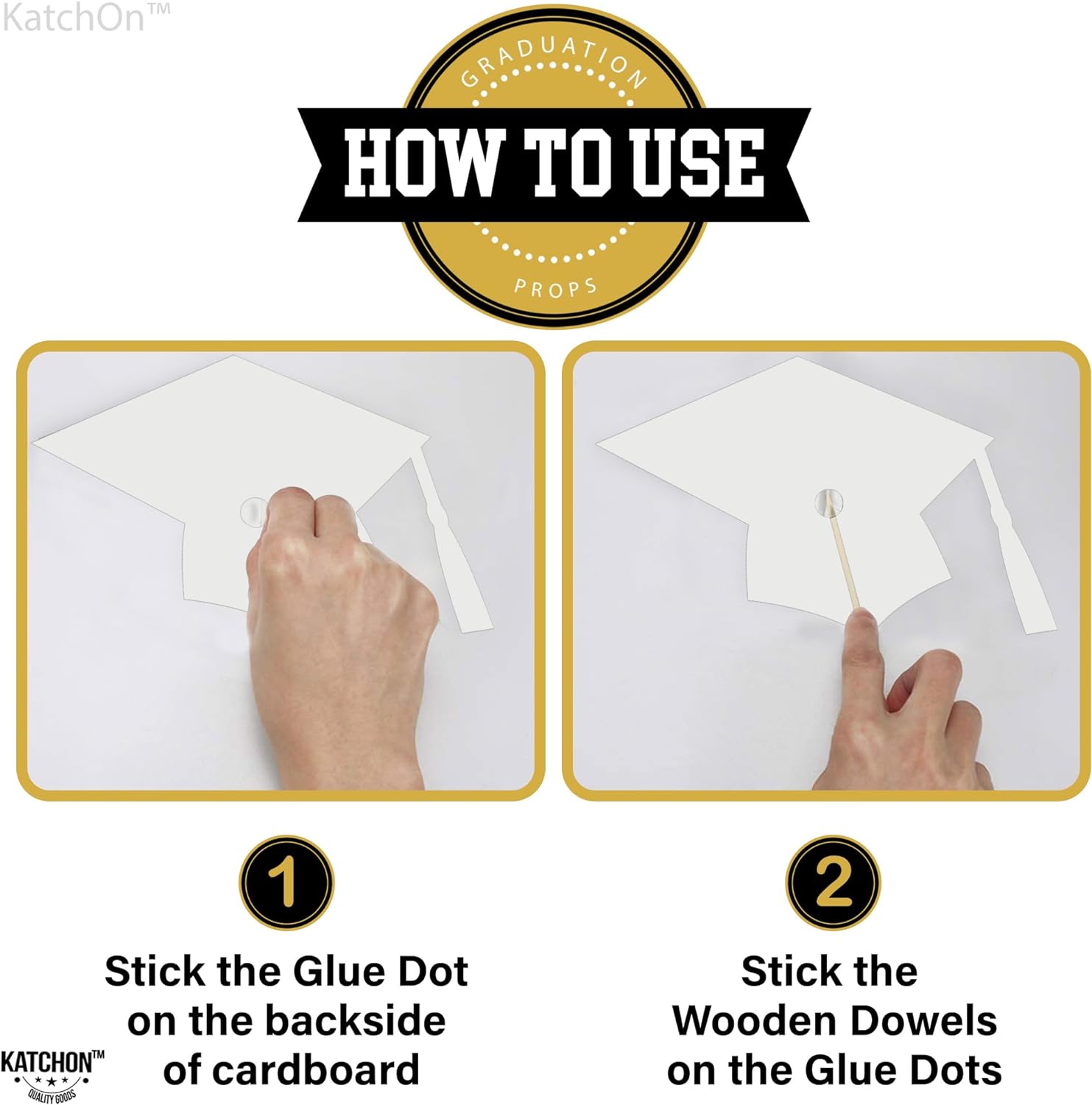 KatchOn™

GRADUATION

HOW TO USE

PROPS

1

Stick the Glue Dot on the backside of cardboard

2

Stick the Wooden Dowels on the Glue Dots

KATCHON™
QUALITY GOODS