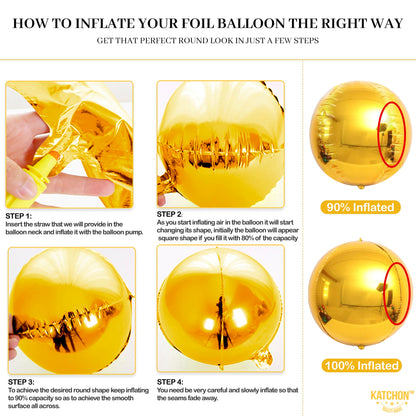 HOW TO INFLATE YOUR FOIL BALLOON THE RIGHT WAY

GET THAT PERFECT ROUND LOOK IN JUST A FEW STEPS

STEP 1:
Insert the straw that we will provide in the balloon neck and inflate it with the balloon pump.

STEP 2:
As you start inflating air in the balloon it will start changing its shape, initially the balloon will appear square shape if you fill it with 80% of the capacity

STEP 3:
To achieve the desired round shape keep inflating to 90% capacity so as to achieve the smooth surface all across.

STEP 4:
You need be very careful and slowly inflate so that the seams fade away.

90% Inflated

100% Inflated

KATCHON™