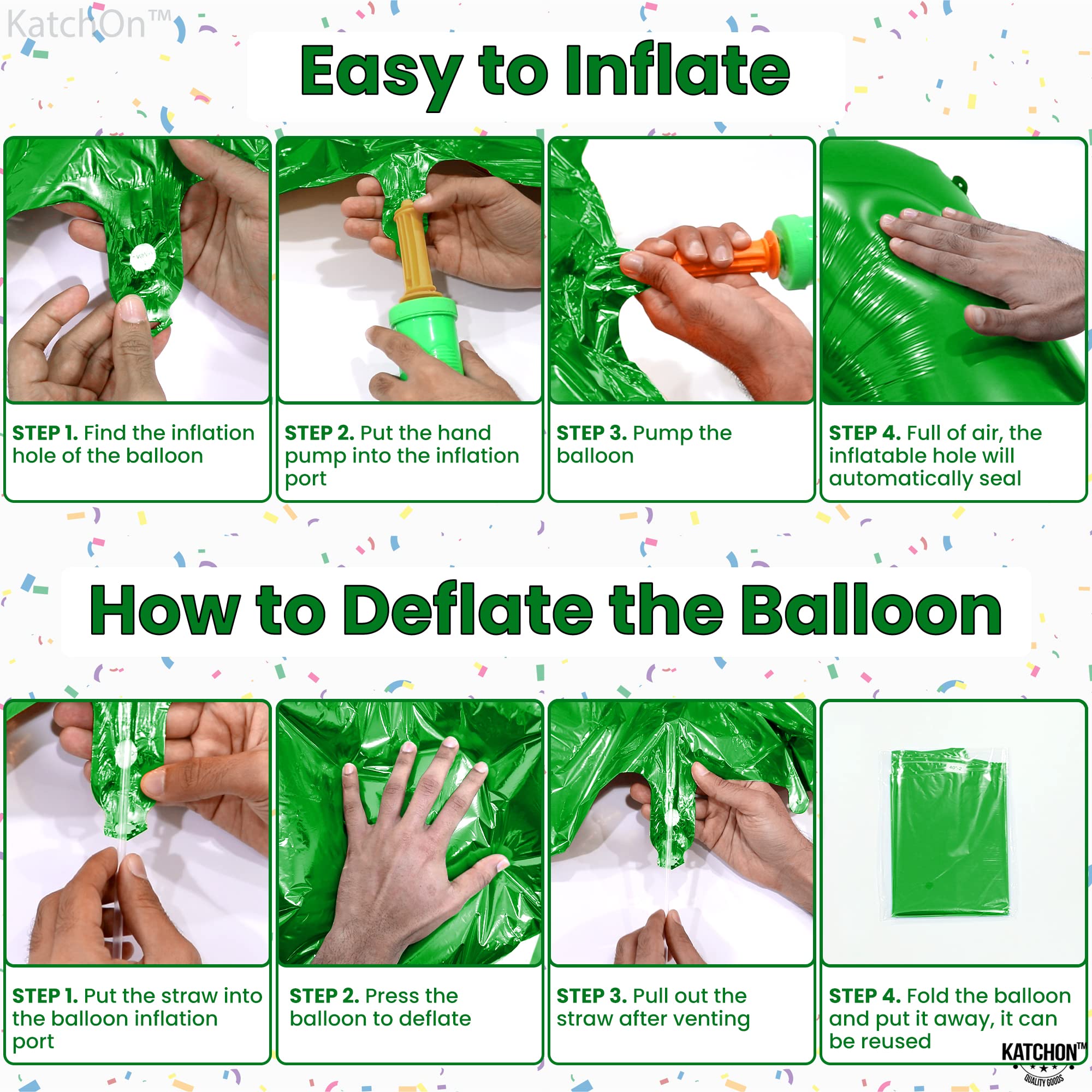 KatchOn™

Easy to Inflate

valve

STEP 1. Find the inflation hole of the balloon

STEP 2. Put the hand pump into the inflation port

STEP 3. Pump the balloon

STEP 4. Full of air, the inflatable hole will automatically seal

How to Deflate the Balloon

STEP 1. Put the straw into the balloon inflation port

STEP 2. Press the balloon to deflate

STEP 3. Pull out the straw after venting

STEP 4. Fold the balloon and put it away, it can be reused

KATCHON™
QUALITY GOODS