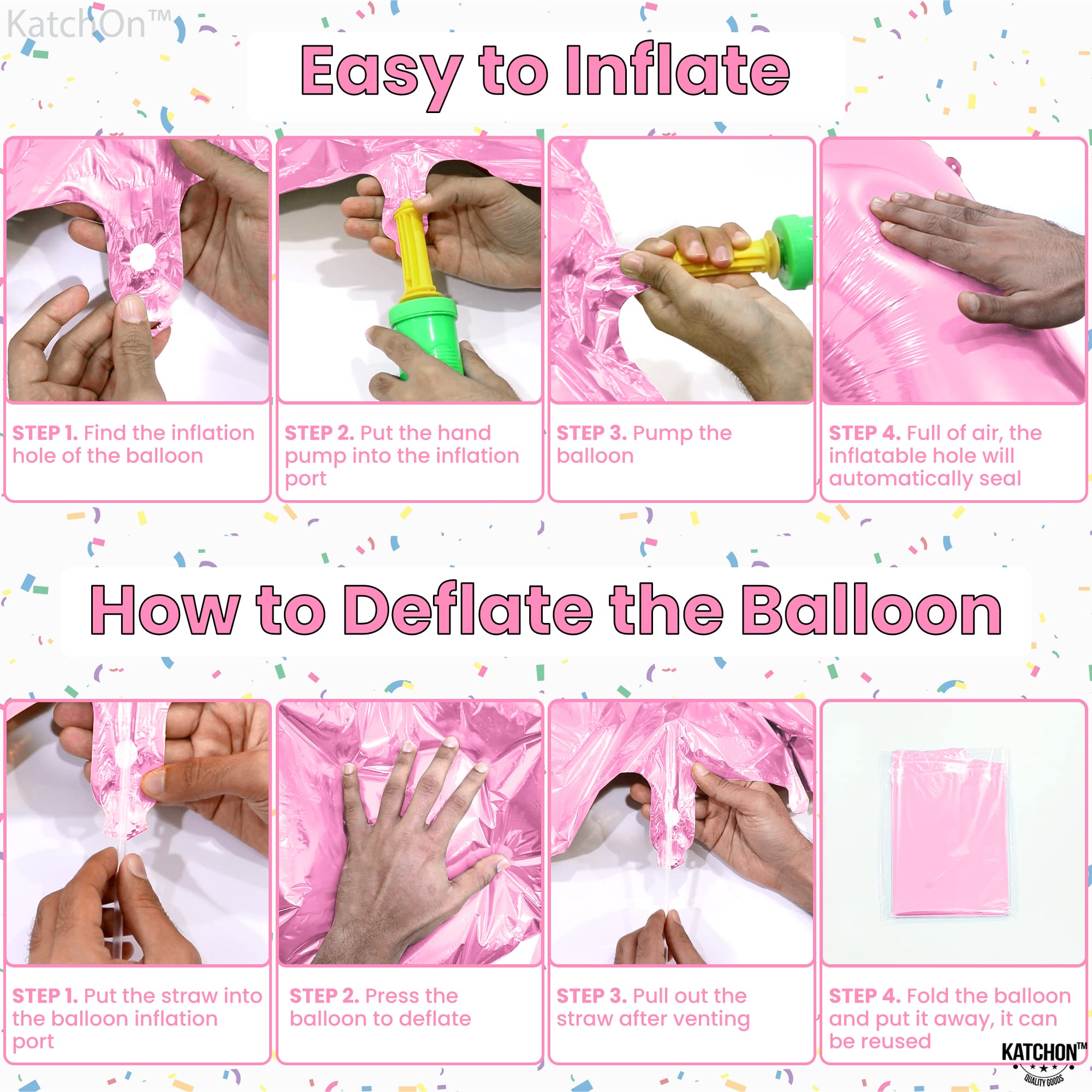 KatchOn™

Easy to Inflate

STEP 1. Find the inflation hole of the balloon

STEP 2. Put the hand pump into the inflation port

STEP 3. Pump the balloon

STEP 4. Full of air, the inflatable hole will automatically seal

How to Deflate the Balloon

STEP 1. Put the straw into the balloon inflation port

STEP 2. Press the balloon to deflate

STEP 3. Pull out the straw after venting

STEP 4. Fold the balloon and put it away, it can be reused

KATCHON™
QUALITY GOODS