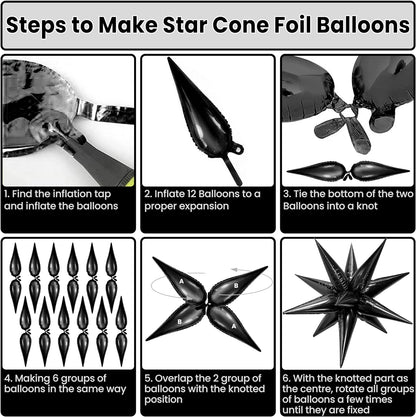 Steps to Make Star Cone Foil Balloons

1. Find the inflation tap and inflate the balloons

2. Inflate 12 Balloons to a proper expansion

3. Tie the bottom of the two Balloons into a knot

4. Making 6 groups of balloons in the same way

A
B
B
A

5. Overlap the 2 group of balloons with the knotted position

6. With the knotted part as the centre, rotate all groups of balloons a few times until they are fixed