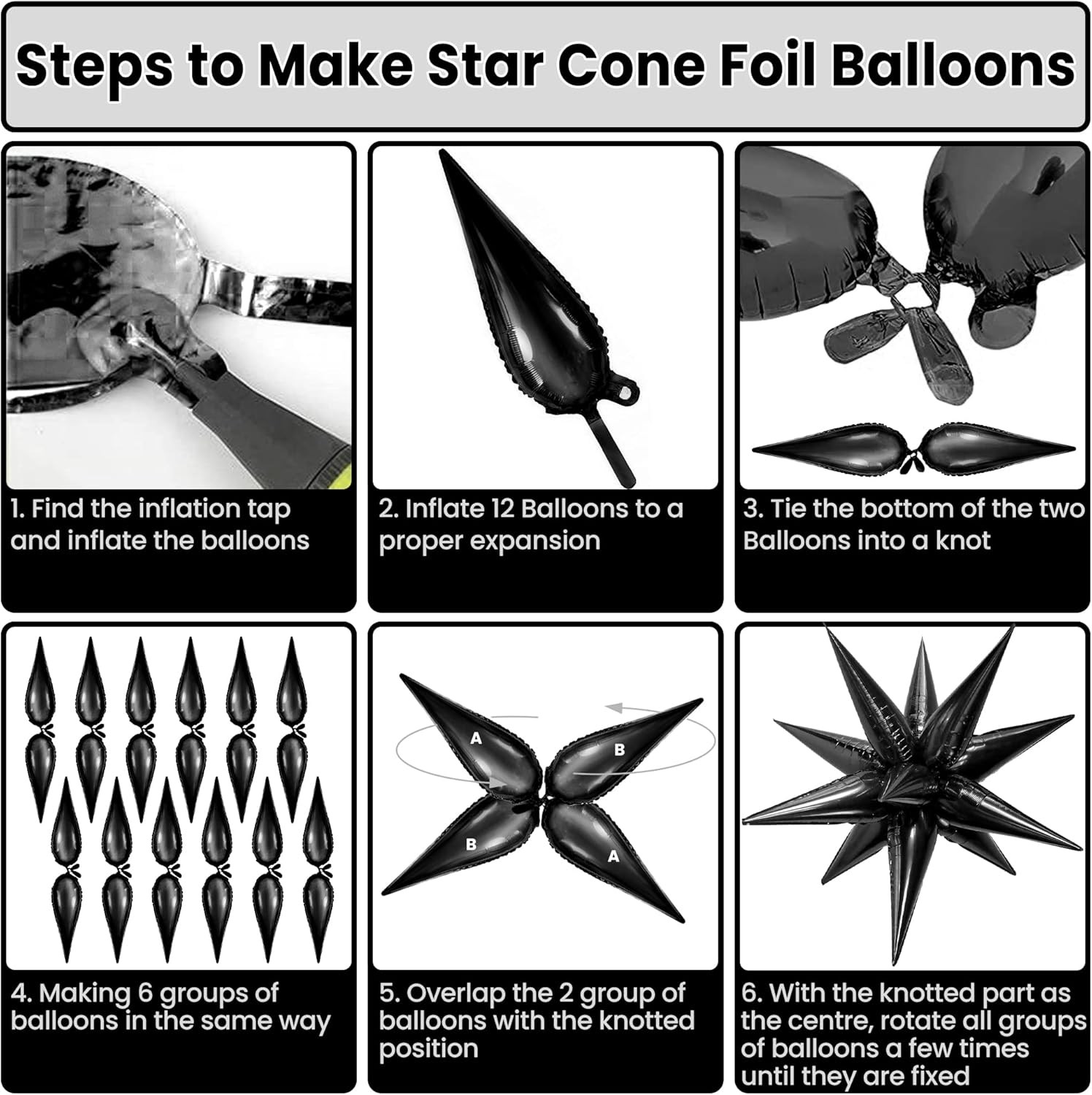 Steps to Make Star Cone Foil Balloons

1. Find the inflation tap and inflate the balloons

2. Inflate 12 Balloons to a proper expansion

3. Tie the bottom of the two Balloons into a knot

4. Making 6 groups of balloons in the same way

A

B

B

A

5. Overlap the 2 group of balloons with the knotted position

6. With the knotted part as the centre, rotate all groups of balloons a few times until they are fixed