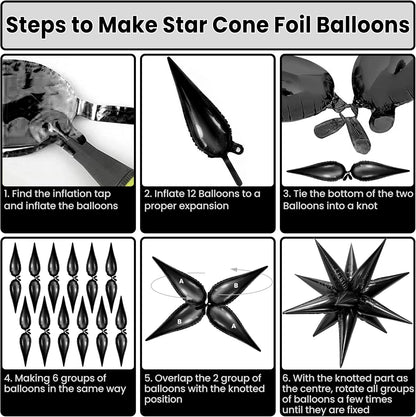 Steps to Make Star Cone Foil Balloons

1. Find the inflation tap and inflate the balloons

2. Inflate 12 Balloons to a proper expansion

3. Tie the bottom of the two Balloons into a knot

4. Making 6 groups of balloons in the same way

A

B

B

A

5. Overlap the 2 group of balloons with the knotted position

6. With the knotted part as the centre, rotate all groups of balloons a few times until they are fixed