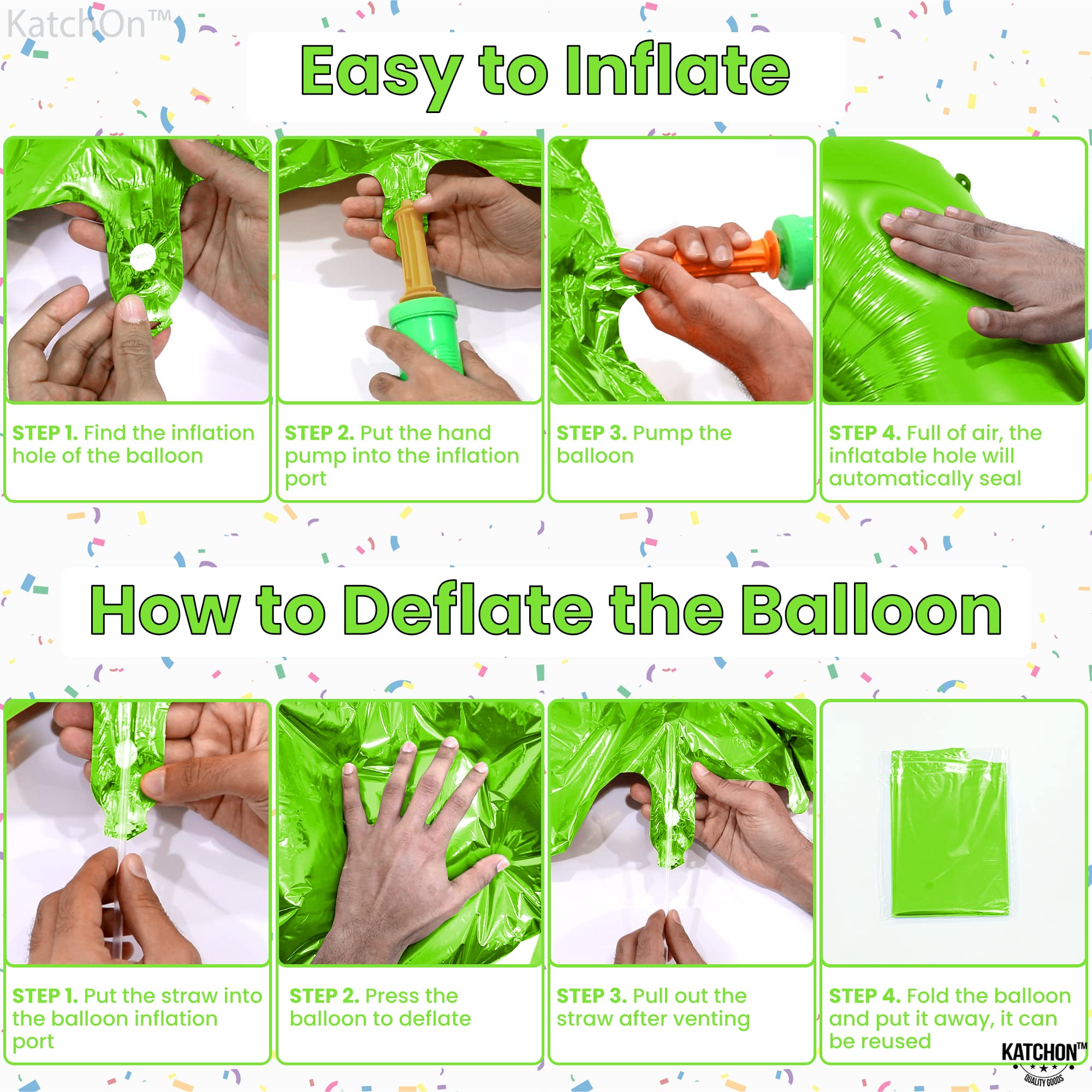 KatchOn™

Easy to Inflate

STEP 1. Find the inflation hole of the balloon

STEP 2. Put the hand pump into the inflation port

STEP 3. Pump the balloon

STEP 4. Full of air, the inflatable hole will automatically seal

How to Deflate the Balloon

STEP 1. Put the straw into the balloon inflation port

STEP 2. Press the balloon to deflate

STEP 3. Pull out the straw after venting

STEP 4. Fold the balloon and put it away, it can be reused

KATCHON™
QUALITY GOODS