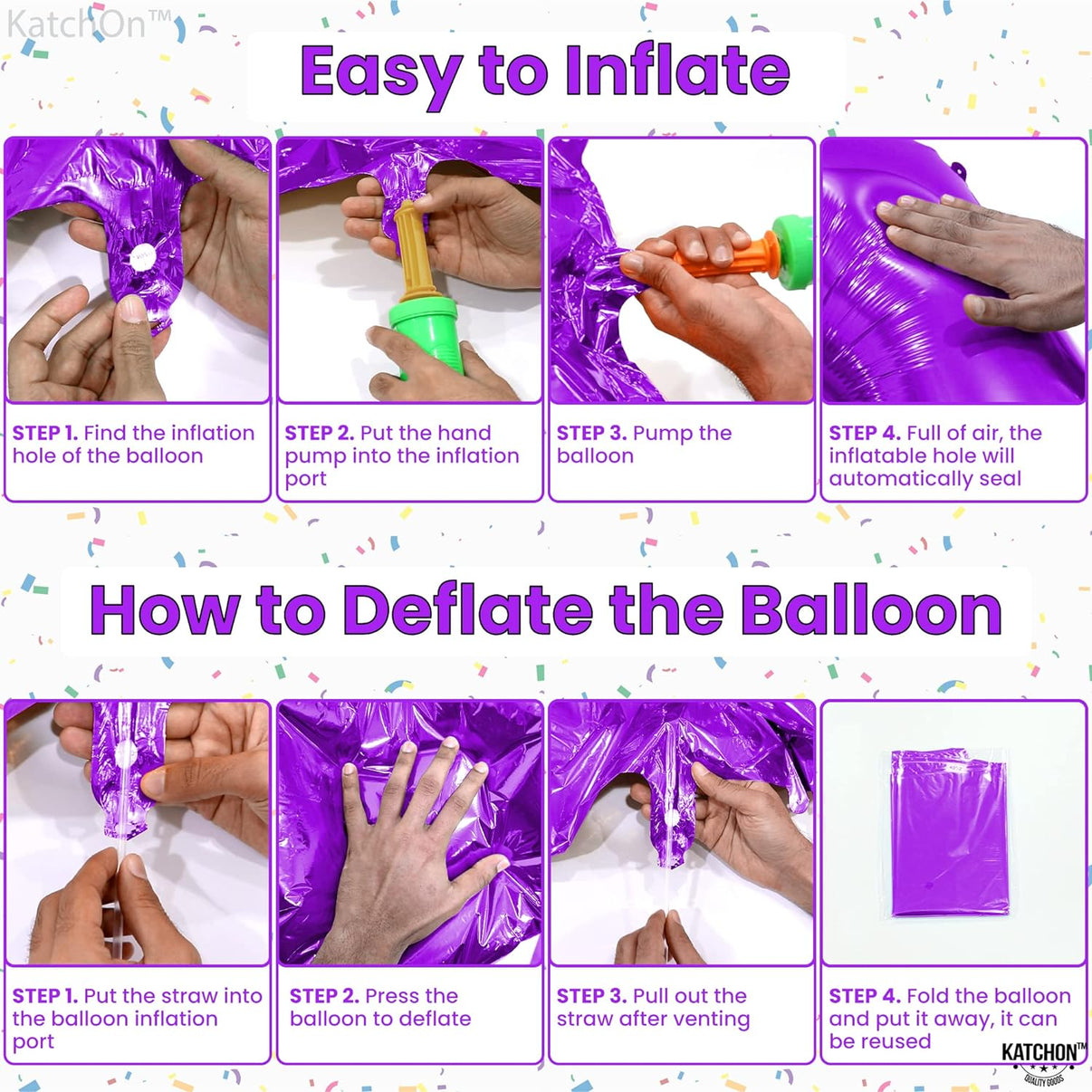 KatchOn™

Easy to Inflate

STEP 1. Find the inflation hole of the balloon

STEP 2. Put the hand pump into the inflation port

STEP 3. Pump the balloon

STEP 4. Full of air, the inflatable hole will automatically seal

How to Deflate the Balloon

STEP 1. Put the straw into the balloon inflation port

STEP 2. Press the balloon to deflate

STEP 3. Pull out the straw after venting

STEP 4. Fold the balloon and put it away, it can be reused

KATCHON™
QUALITY GOODS