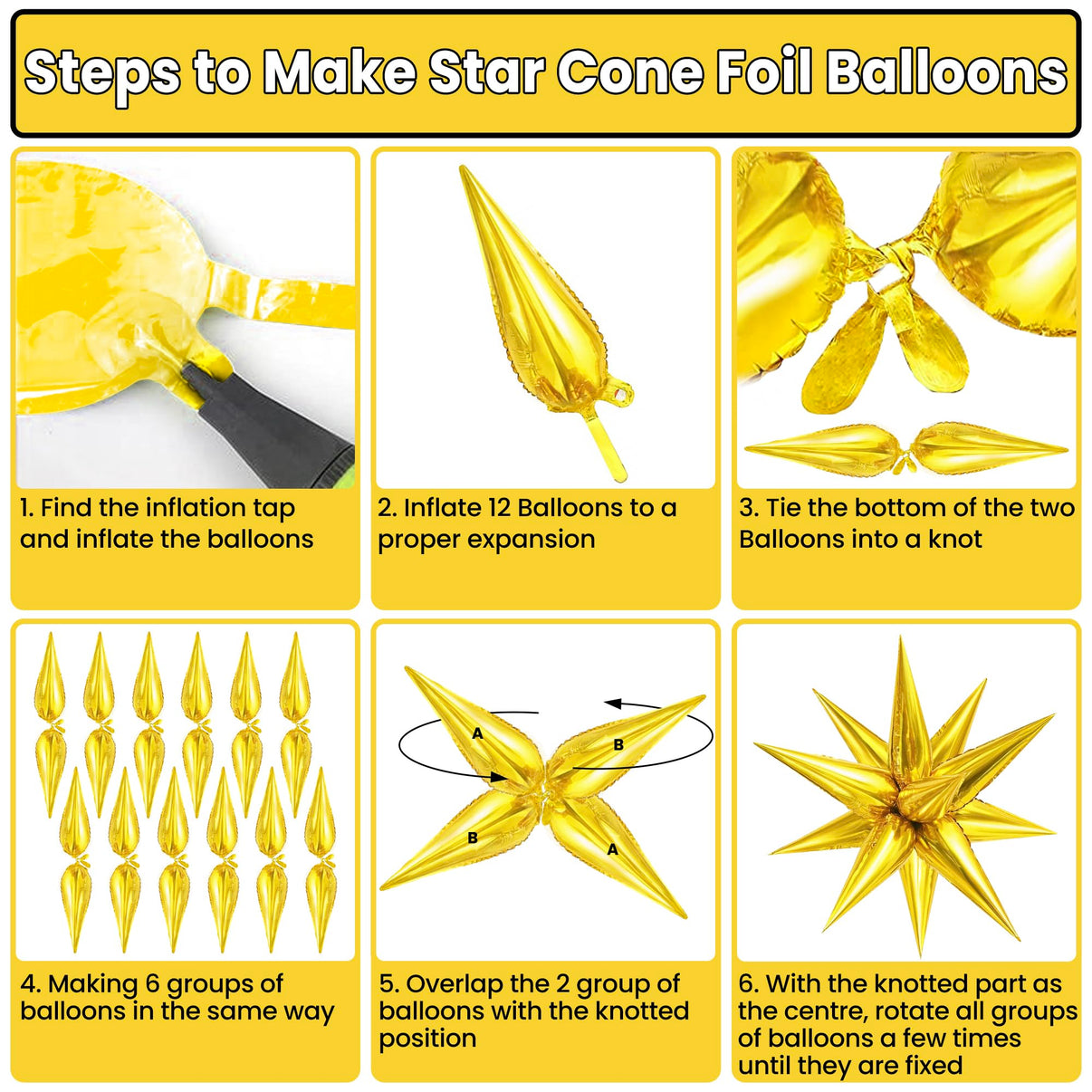 Steps to Make Star Cone Foil Balloons

1. Find the inflation tap and inflate the balloons

2. Inflate 12 Balloons to a proper expansion

3. Tie the bottom of the two Balloons into a knot

4. Making 6 groups of balloons in the same way

A
B
B
A

5. Overlap the 2 group of balloons with the knotted position

6. With the knotted part as the centre, rotate all groups of balloons a few times until they are fixed