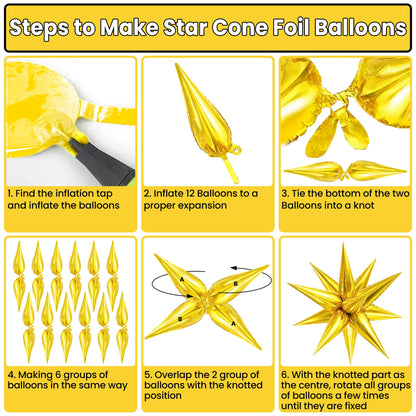 Steps to Make Star Cone Foil Balloons

1. Find the inflation tap and inflate the balloons

2. Inflate 12 Balloons to a proper expansion

3. Tie the bottom of the two Balloons into a knot

4. Making 6 groups of balloons in the same way

A
B
B
A

5. Overlap the 2 group of balloons with the knotted position

6. With the knotted part as the centre, rotate all groups of balloons a few times until they are fixed