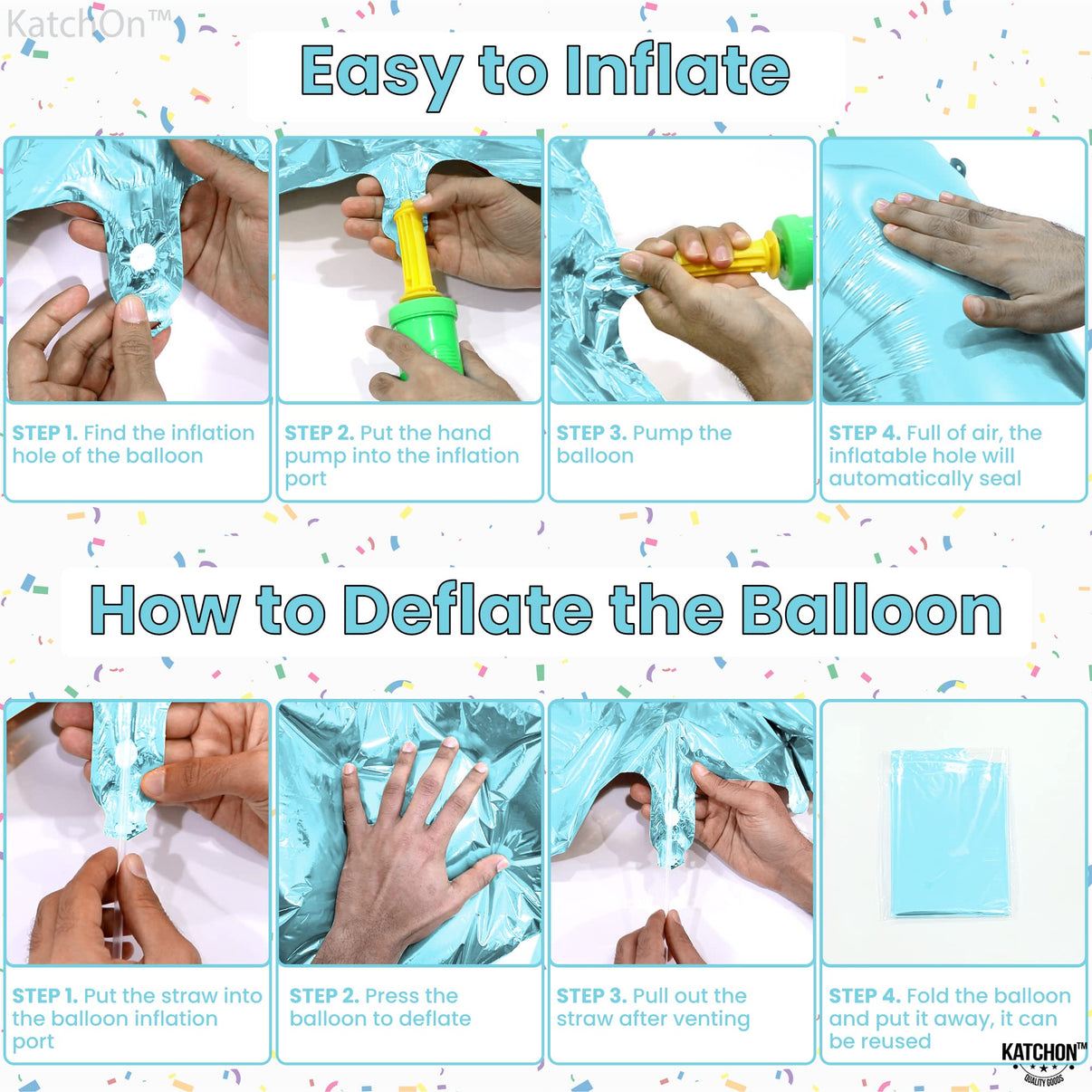 KatchOn™

Easy to Inflate

STEP 1. Find the inflation hole of the balloon

STEP 2. Put the hand pump into the inflation port

STEP 3. Pump the balloon

STEP 4. Full of air, the inflatable hole will automatically seal

How to Deflate the Balloon

STEP 1. Put the straw into the balloon inflation port

STEP 2. Press the balloon to deflate

STEP 3. Pull out the straw after venting

STEP 4. Fold the balloon and put it away, it can be reused

KATCHON™
QUALITY GOODS