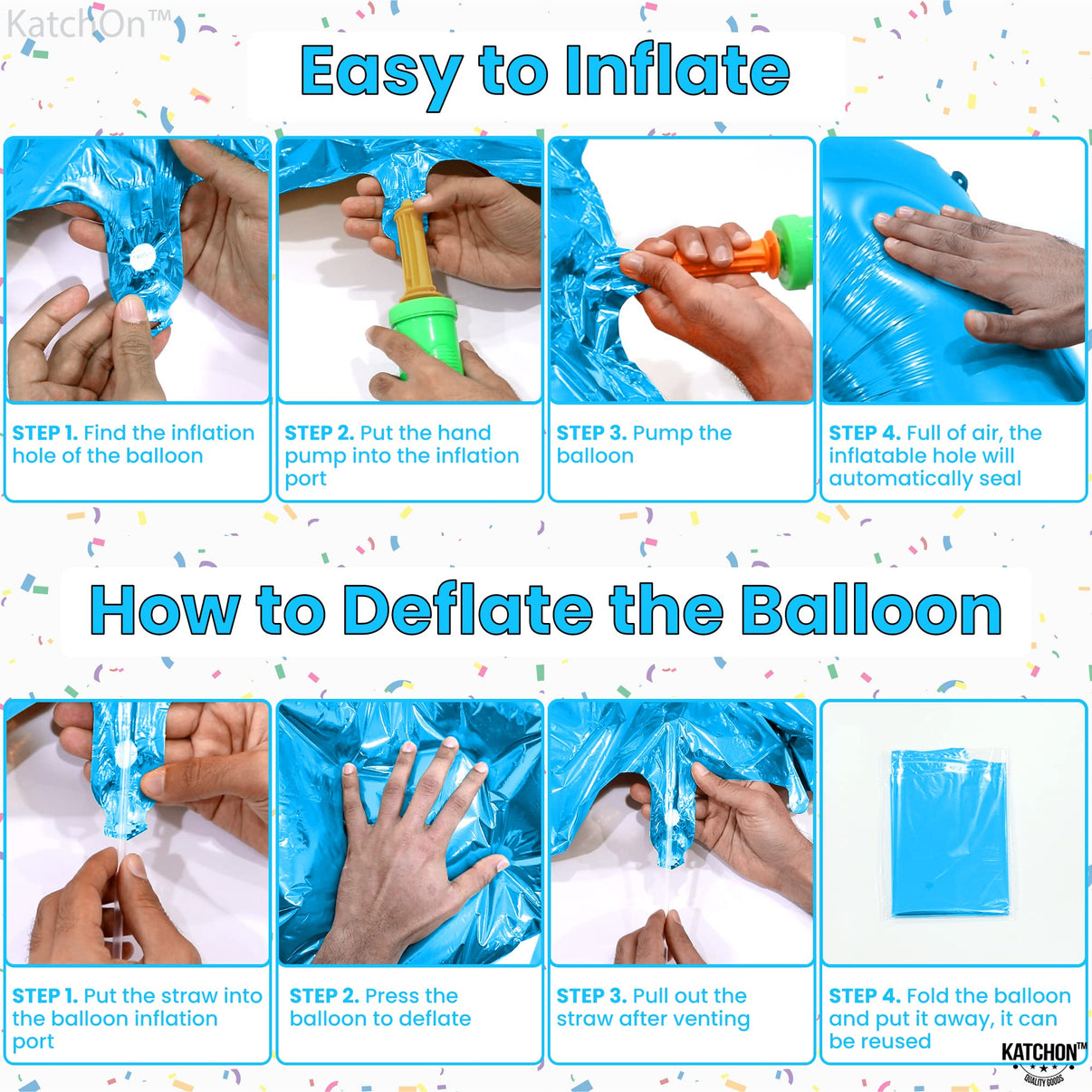 KatchOn™

Easy to Inflate

STEP 1. Find the inflation hole of the balloon

STEP 2. Put the hand pump into the inflation port

STEP 3. Pump the balloon

STEP 4. Full of air, the inflatable hole will automatically seal

How to Deflate the Balloon

STEP 1. Put the straw into the balloon inflation port

STEP 2. Press the balloon to deflate

STEP 3. Pull out the straw after venting

STEP 4. Fold the balloon and put it away, it can be reused

KATCHON™
QUALITY GOODS