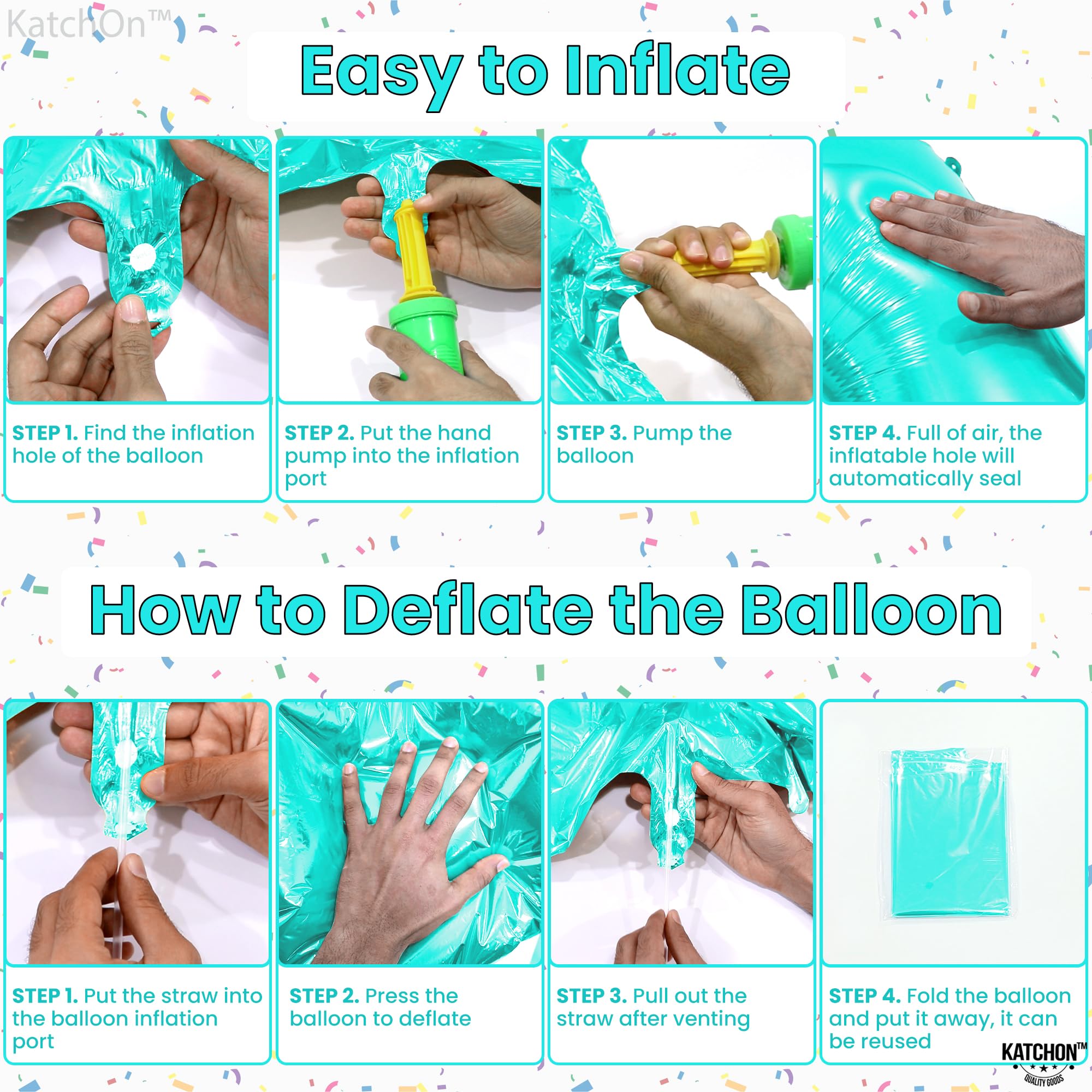 KatchOn™

Easy to Inflate

STEP 1. Find the inflation hole of the balloon

STEP 2. Put the hand pump into the inflation port

STEP 3. Pump the balloon

STEP 4. Full of air, the inflatable hole will automatically seal

How to Deflate the Balloon

STEP 1. Put the straw into the balloon inflation port

STEP 2. Press the balloon to deflate

STEP 3. Pull out the straw after venting

STEP 4. Fold the balloon and put it away, it can be reused

KATCHON™
QUALITY GOODS