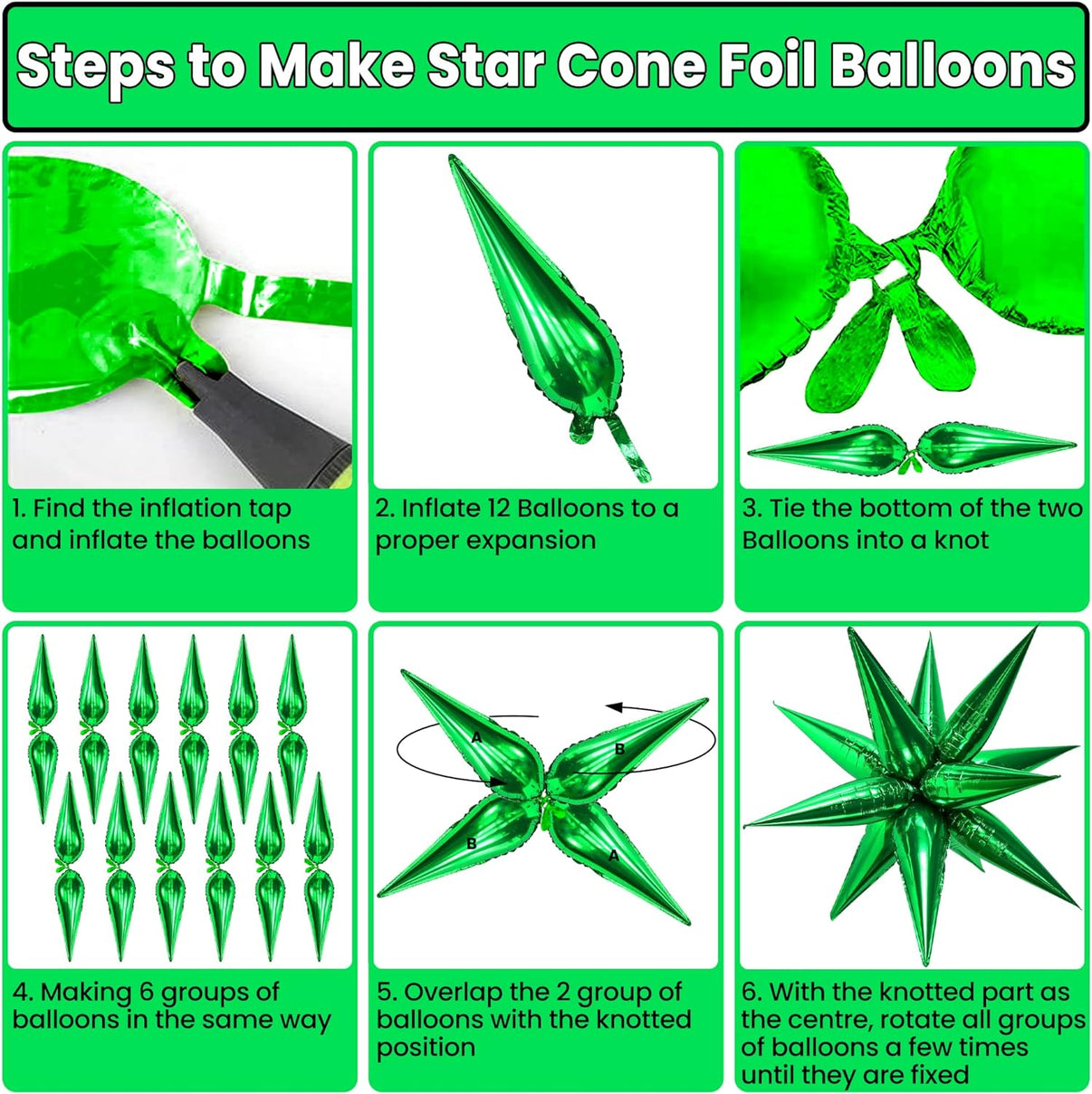 Steps to Make Star Cone Foil Balloons

1. Find the inflation tap and inflate the balloons

2. Inflate 12 Balloons to a proper expansion

3. Tie the bottom of the two Balloons into a knot

4. Making 6 groups of balloons in the same way

A
B
B
A

5. Overlap the 2 group of balloons with the knotted position

6. With the knotted part as the centre, rotate all groups of balloons a few times until they are fixed