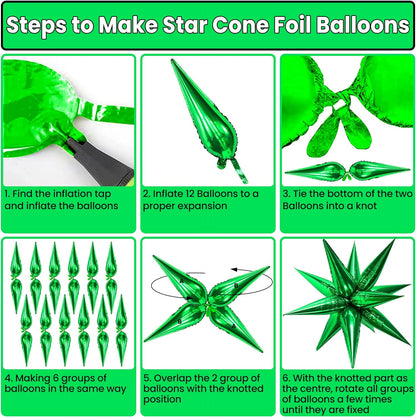 Steps to Make Star Cone Foil Balloons

1. Find the inflation tap and inflate the balloons

2. Inflate 12 Balloons to a proper expansion

3. Tie the bottom of the two Balloons into a knot

4. Making 6 groups of balloons in the same way

A

B

B

A

5. Overlap the 2 group of balloons with the knotted position

6. With the knotted part as the centre, rotate all groups of balloons a few times until they are fixed