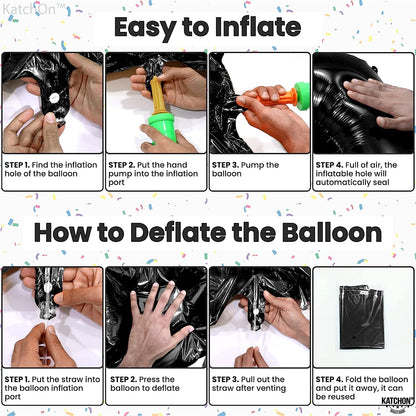 KatchOn™

Easy to Inflate

STEP 1. Find the inflation hole of the balloon

STEP 2. Put the hand pump into the inflation port

STEP 3. Pump the balloon

STEP 4. Full of air, the inflatable hole will automatically seal

How to Deflate the Balloon

STEP 1. Put the straw into the balloon inflation port

STEP 2. Press the balloon to deflate

STEP 3. Pull out the straw after venting

STEP 4. Fold the balloon and put it away, it can be reused

KATCHON