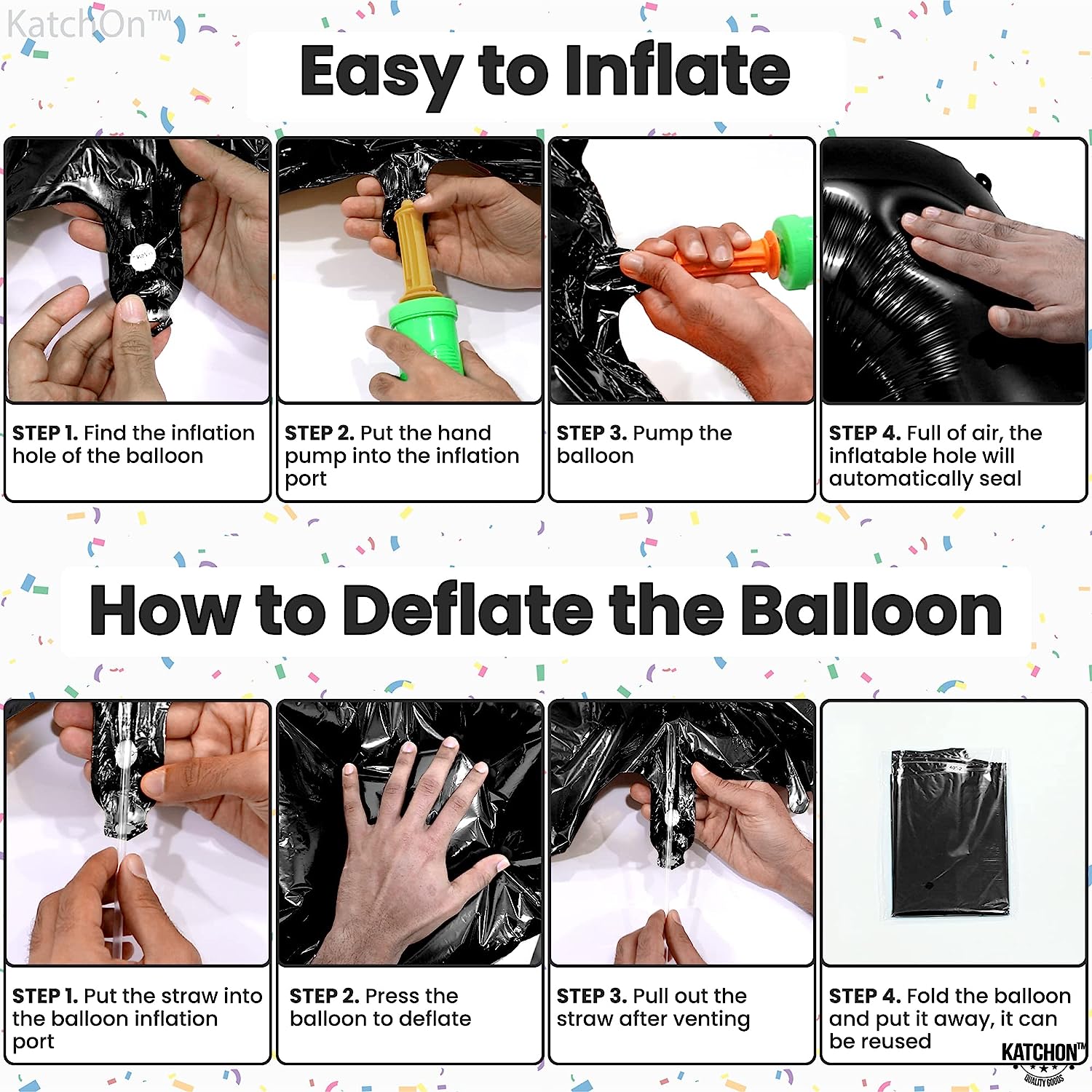 KatchOn™

Easy to Inflate

STEP 1. Find the inflation hole of the balloon

STEP 2. Put the hand pump into the inflation port

STEP 3. Pump the balloon

STEP 4. Full of air, the inflatable hole will automatically seal

How to Deflate the Balloon

STEP 1. Put the straw into the balloon inflation port

STEP 2. Press the balloon to deflate

STEP 3. Pull out the straw after venting

STEP 4. Fold the balloon and put it away, it can be reused

KATCHON™
QUALITY GOODS